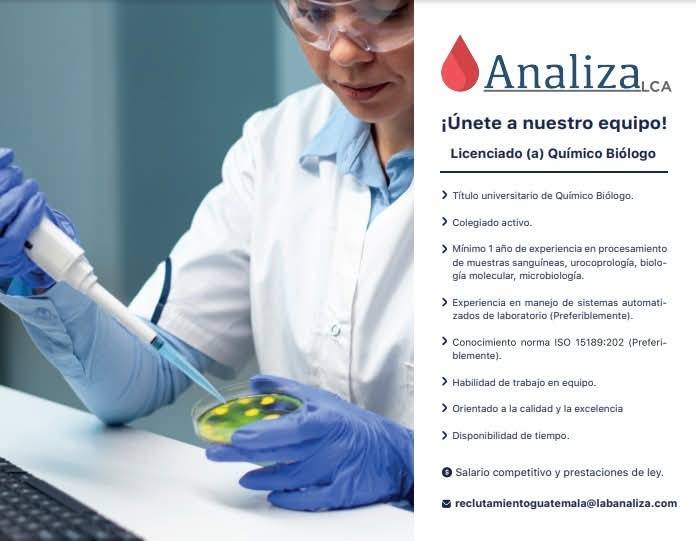 Analiza LCA

¡Únete a nuestro equipo!

Licenciado (a) Químico Biólogo

Título universitario de Químico Biólogo.

Colegiado activo.

Mínimo 1 año de experiencia en procesamiento de muestras sanguíneas, urocoprología, biología molecular, microbiología.

Experiencia en manejo de sistemas automatizados de laboratorio (Preferiblemente).

Conocimiento norma ISO 15189:202 (Preferiblemente).

Habilidad de trabajo en equipo.

Orientado a la calidad y la excelencia

Disponibilidad de tiempo.

Salario competitivo y prestaciones de ley.

reclutamientoguatemala@labanaliza.com